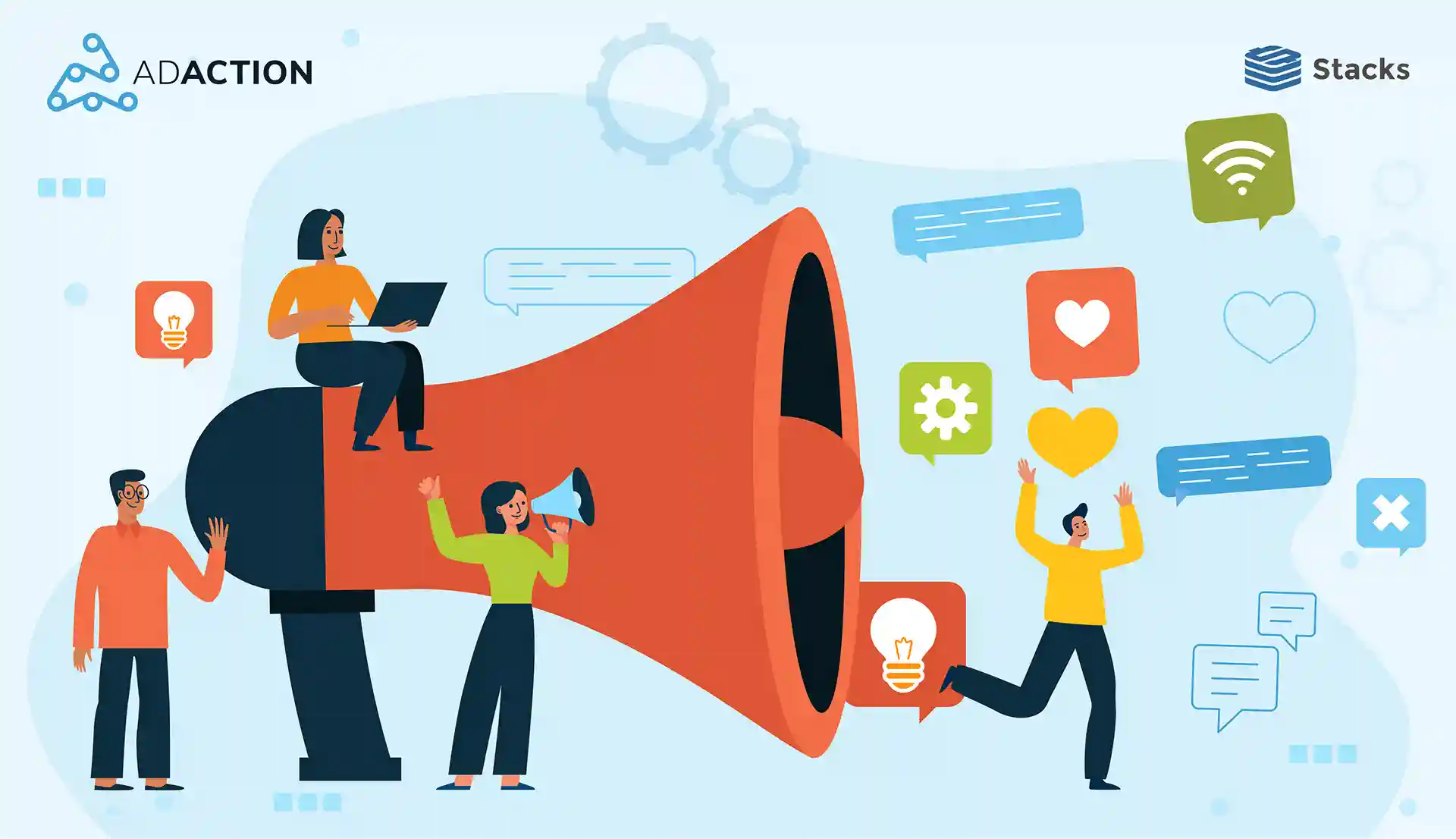 ADACTION

Stacks